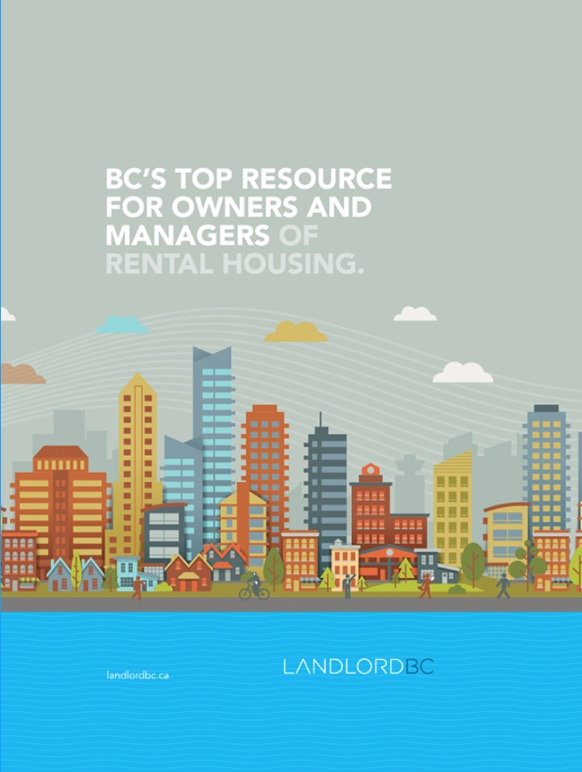 BC'S TOP RESOURCE FOR OWNERS AND MANAGERS OF RENTAL HOUSING.

landlordbc.ca

LANDLORDBC